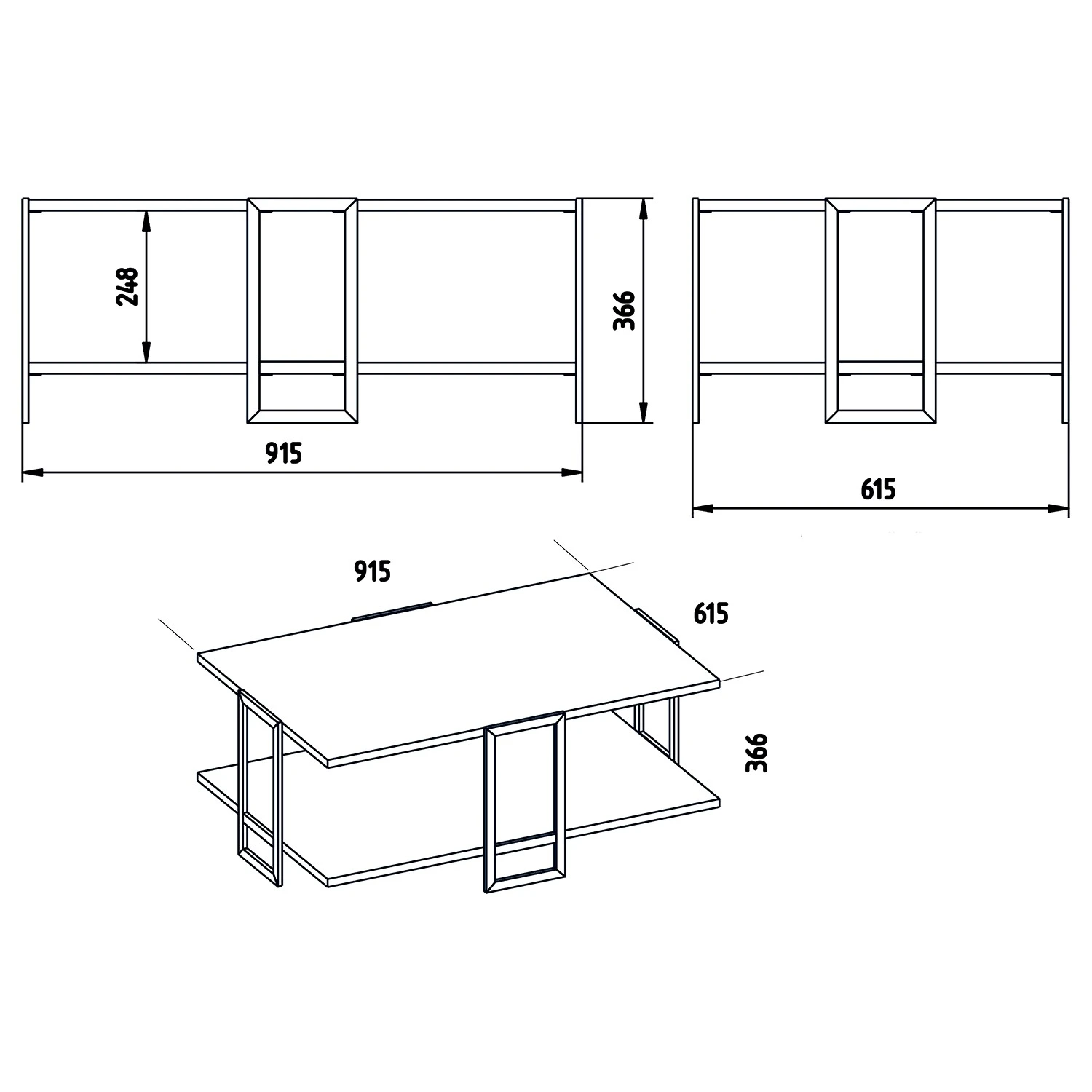 248

366

915

615

915

615

366