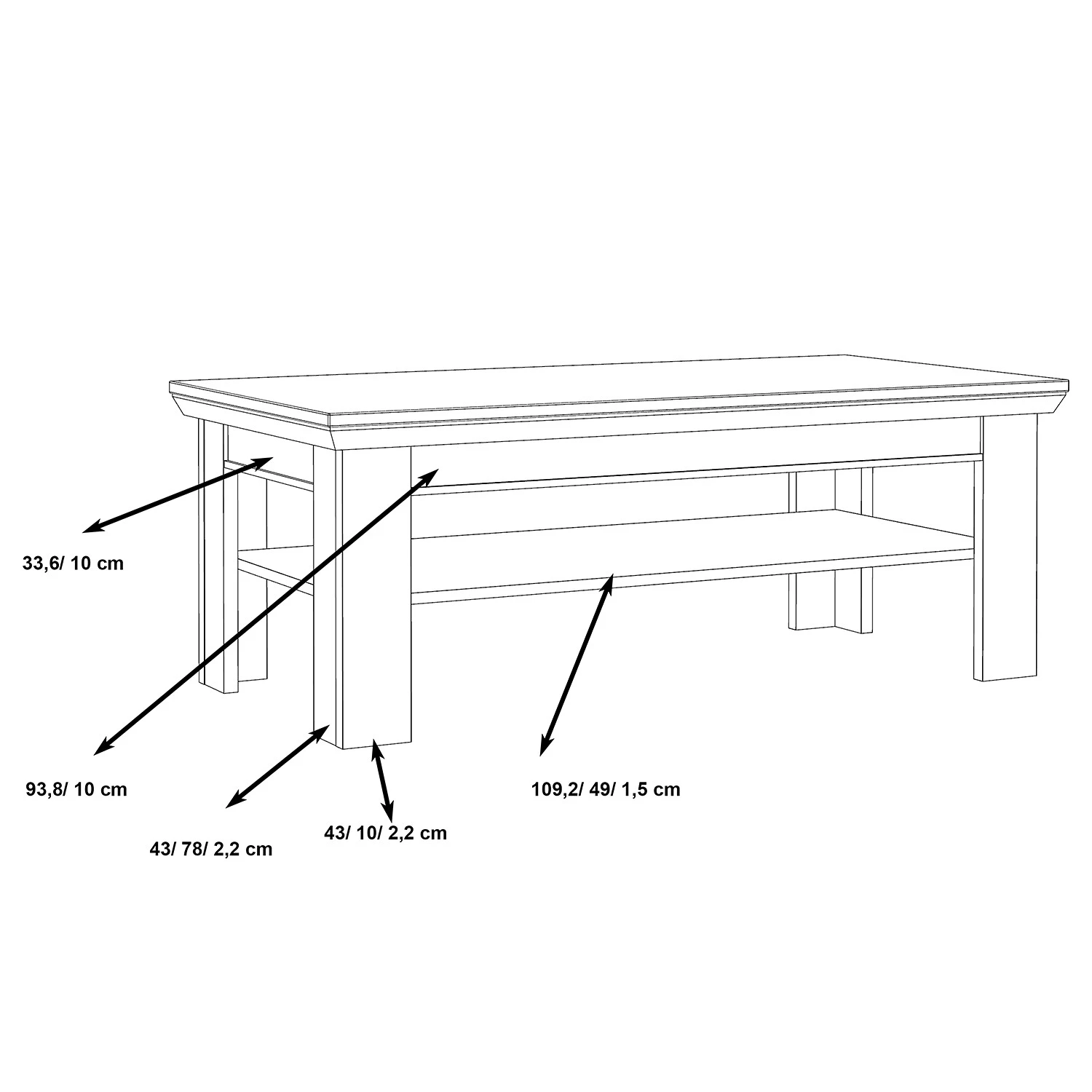 33,6/ 10 cm

93,8/ 10 cm

43/ 78/ 2,2 cm

43/ 10/ 2,2 cm

109,2/ 49/ 1,5 cm